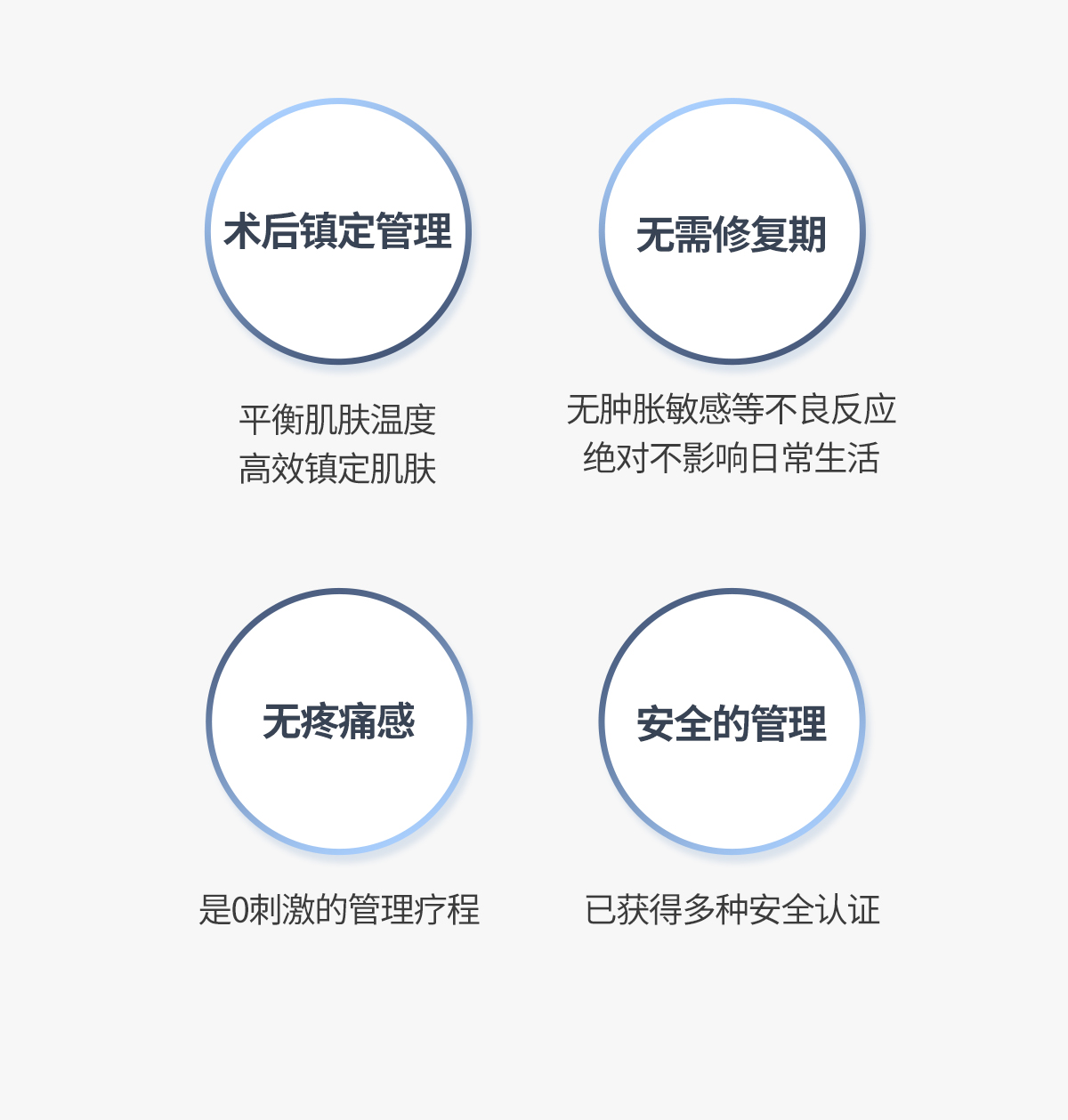 术后镇定管理

平衡肌肤温度
高效镇定肌肤

无需修复期

无肿胀敏感等不良反应
绝对不影响日常生活

无疼痛感

是0刺激的管理疗程

安全的管理

已获得多种安全认证